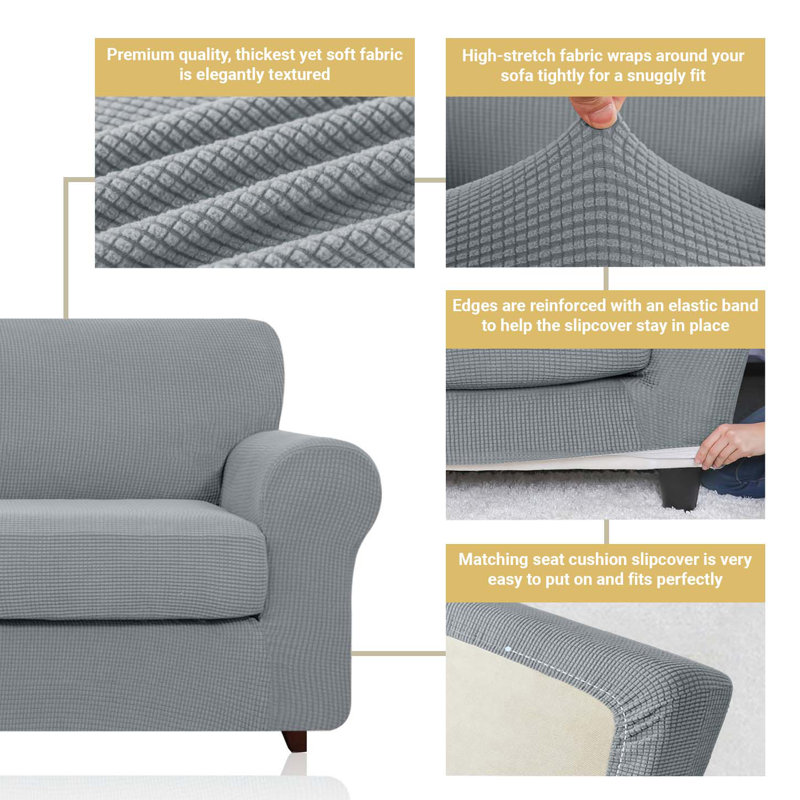 Premium quality, thickest yet soft fabric is elegantly textured

High-stretch fabric wraps around your sofa tightly for a snuggly fit

Edges are reinforced with an elastic band to help the slipcover stay in place

Matching seat cushion slipcover is very easy to put on and fits perfectly