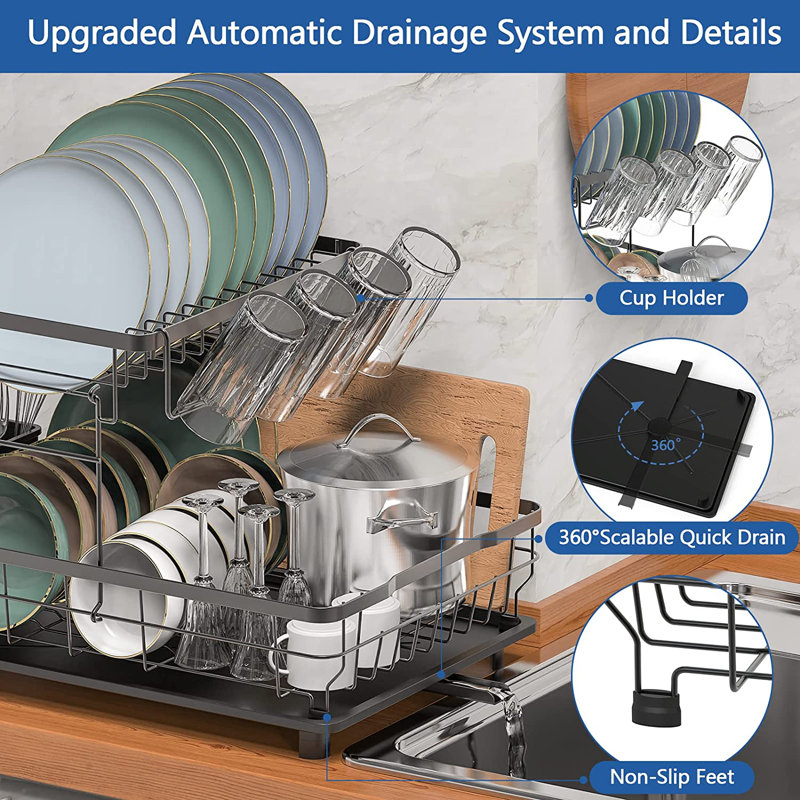 Upgraded Automatic Drainage System and Details

Cup Holder

360°

360°Scalable Quick Drain

Non-Slip Feet