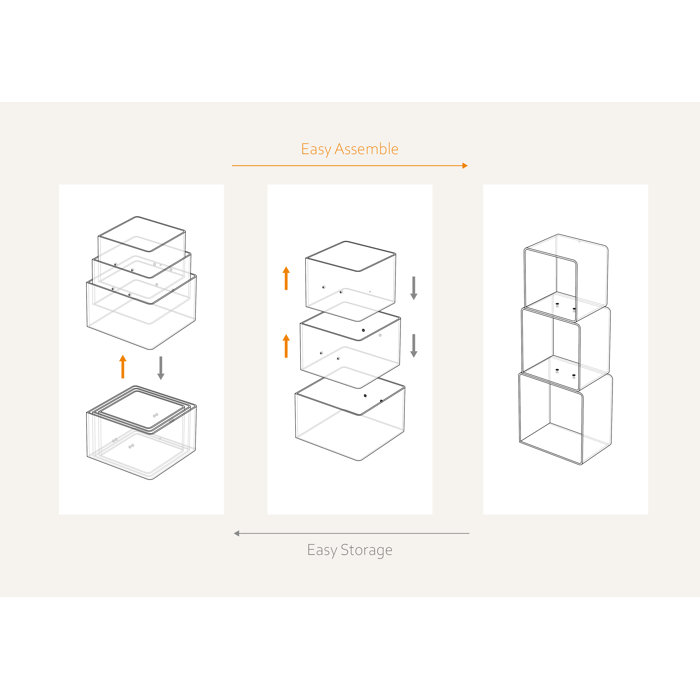 Easy Assemble

Easy Storage