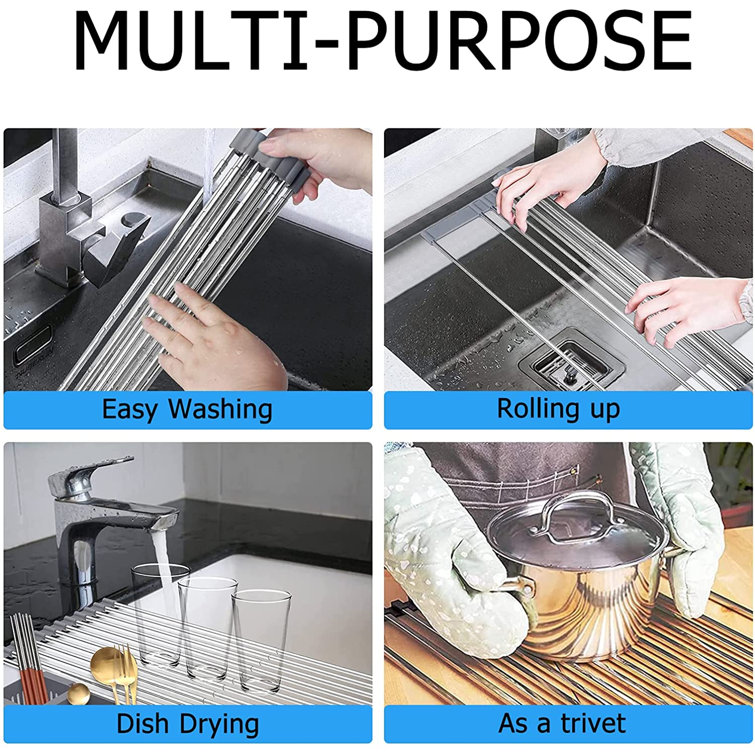 MULTI-PURPOSE

Easy Washing

Rolling up

Dish Drying

As a trivet