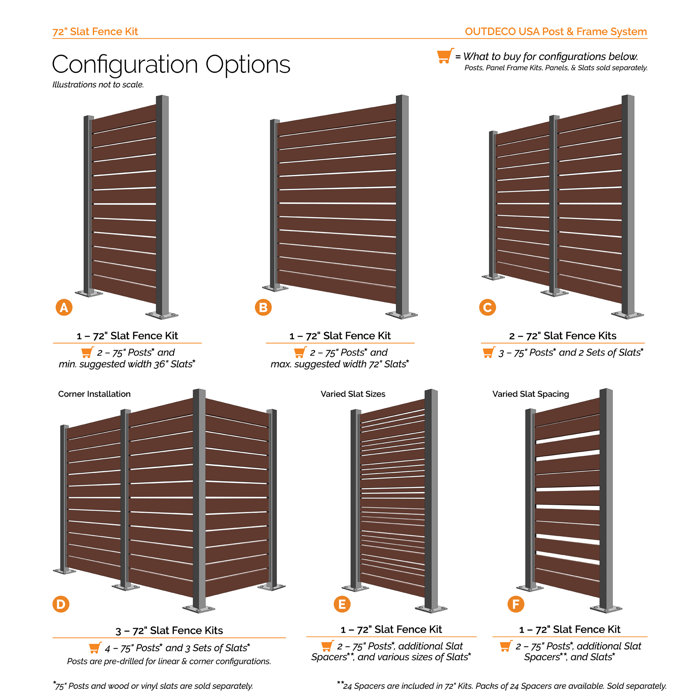 72" Slat Fence Kit

OUTDECO USA Post & Frame System

Configuration Options

Illustrations not to scale.

= What to buy for configurations below.
Posts, Panel Frame Kits, Panels, & Slats sold separately.

A

1 – 72" Slat Fence Kit
2 – 75" Posts* and min. suggested width 36" Slats*

B

1 – 72" Slat Fence Kit
2 – 75" Posts* and max. suggested width 72" Slats*

C

2 – 72" Slat Fence Kits
3 – 75" Posts* and 2 Sets of Slats*

Corner Installation

D

3 – 72" Slat Fence Kits
4 – 75" Posts* and 3 Sets of Slats*
Posts are pre-drilled for linear & corner configurations.

Varied Slat Sizes

E

1 – 72" Slat Fence Kit
2 – 75" Posts*, additional Slat Spacers**, and various sizes of Slats*

Varied Slat Spacing

F

1 – 72" Slat Fence Kit
2 – 75" Posts*, additional Slat Spacers**, and Slats*

*75" Posts and wood or vinyl slats are sold separately.

**24 Spacers are included in 72" Kits. Packs of 24 Spacers are available. Sold separately.