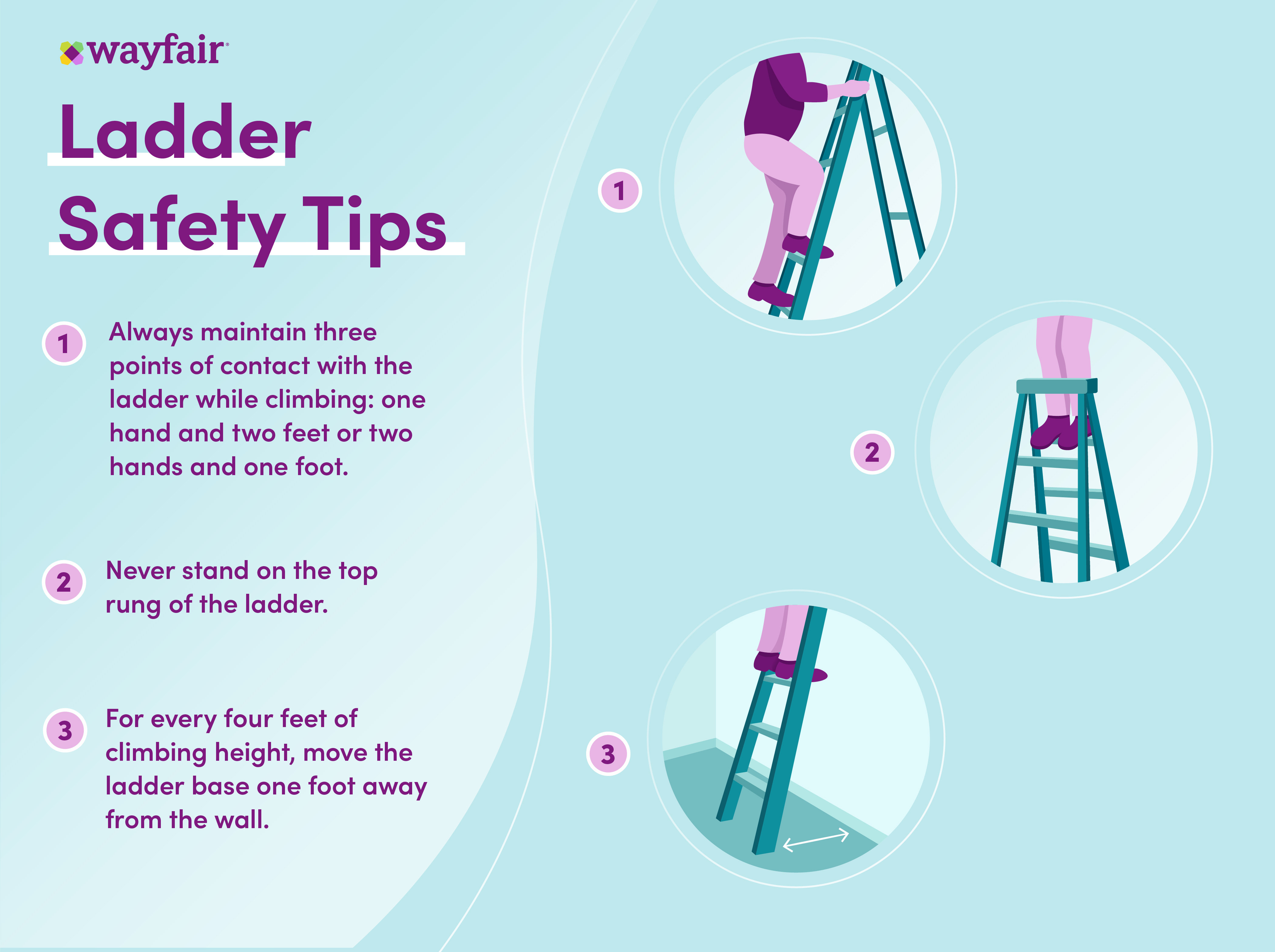 wayfair

Ladder Safety Tips

1 Always maintain three points of contact with the ladder while climbing: one hand and two feet or two hands and one foot.

2 Never stand on the top rung of the ladder.

3 For every four feet of climbing height, move the ladder base one foot away from the wall.

1

2

3