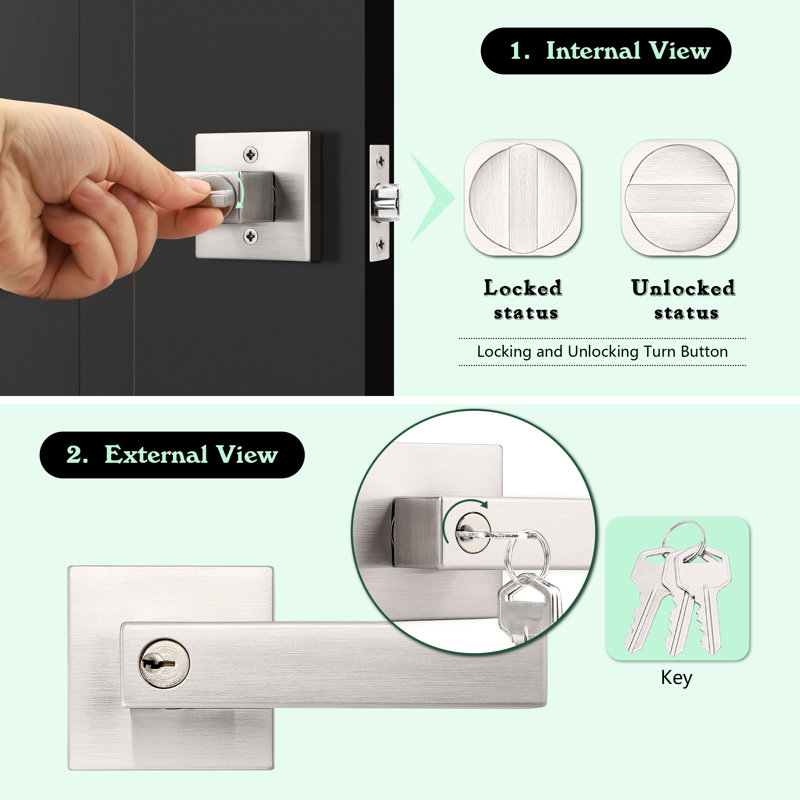 1. Internal View

Locked status

Unlocked status

Locking and Unlocking Turn Button

2. External View

Key