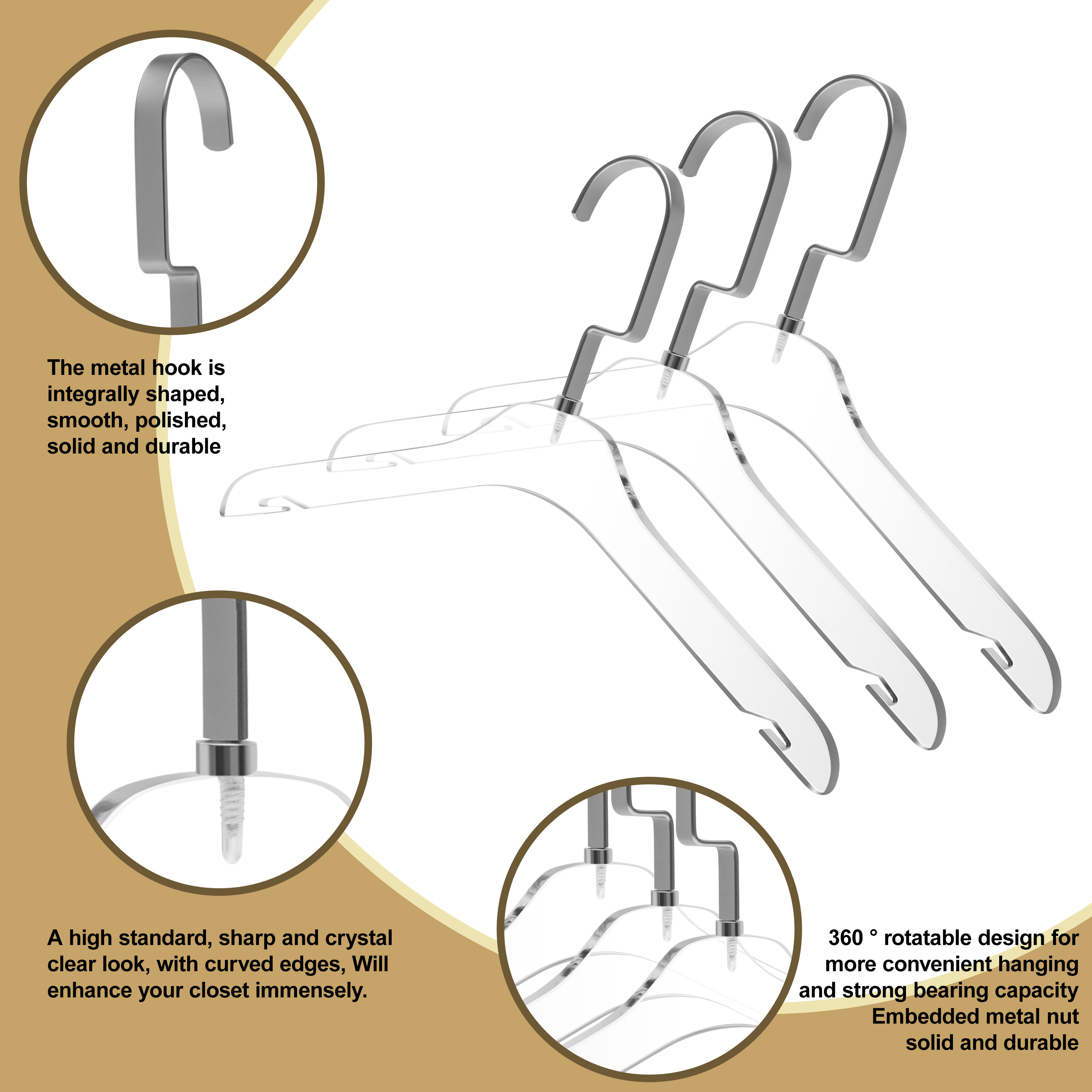 The metal hook is integrally shaped, smooth, polished, solid and durable

A high standard, sharp and crystal clear look, with curved edges, Will enhance your closet immensely.

360 ° rotatable design for more convenient hanging and strong bearing capacity Embedded metal nut solid and durable