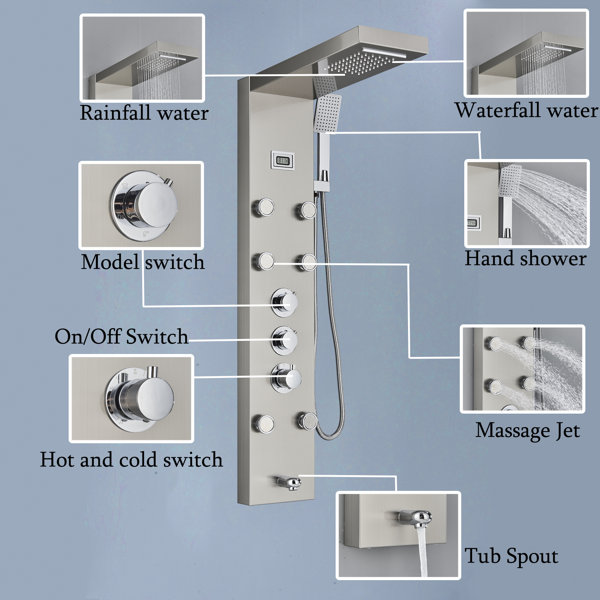 Rainfall water

Waterfall water

Model switch

Hand shower

On/Off Switch

Massage Jet

Hot and cold switch

Tub Spout