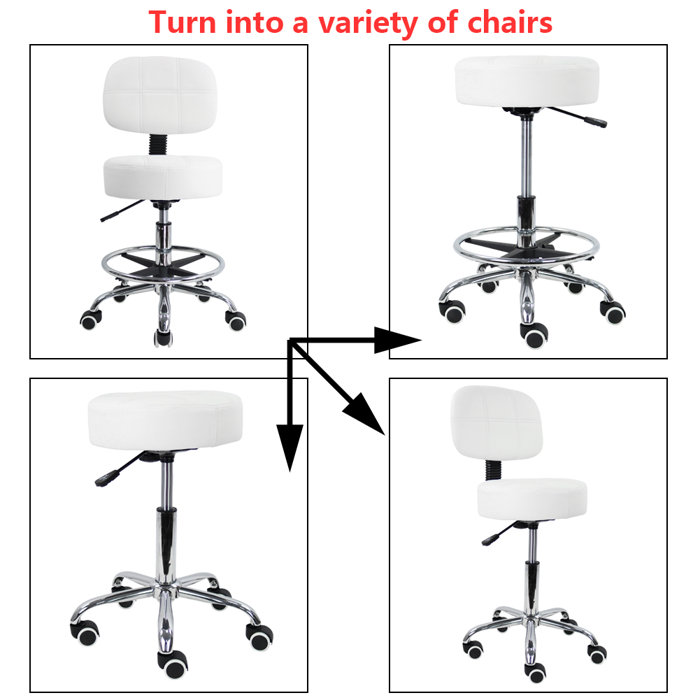 Turn into a variety of chairs