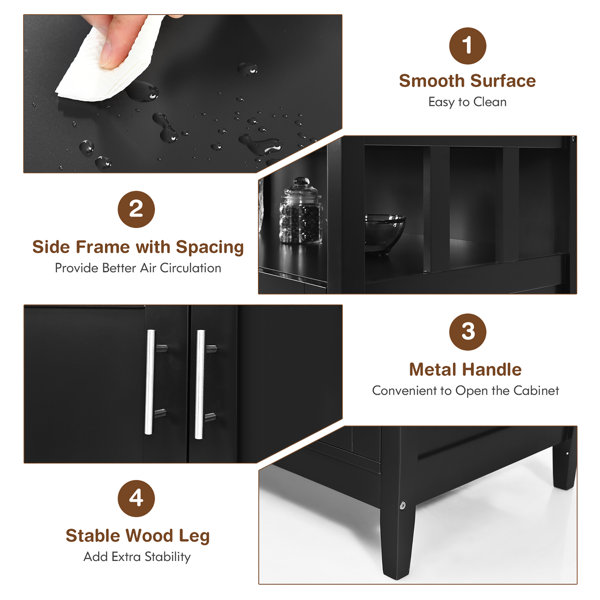 1
Smooth Surface
Easy to Clean

2
Side Frame with Spacing
Provide Better Air Circulation

3
Metal Handle
Convenient to Open the Cabinet

4
Stable Wood Leg
Add Extra Stability