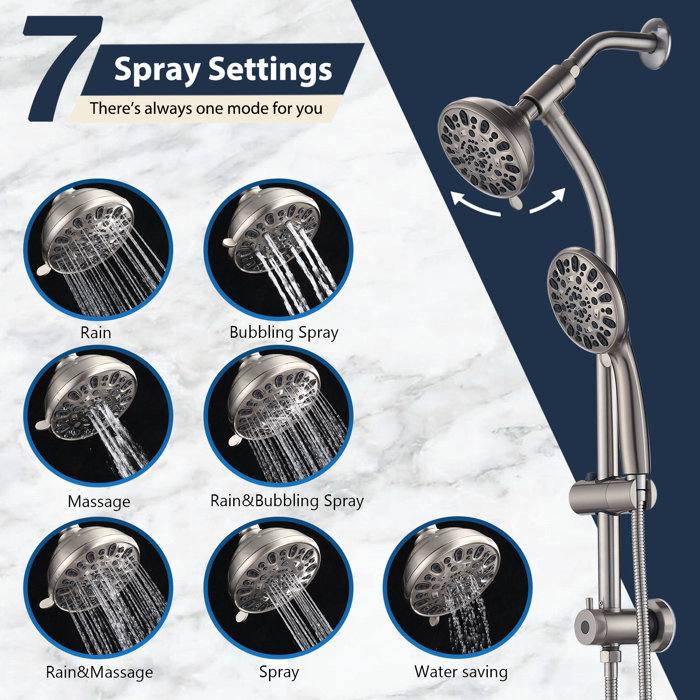 7 Spray Settings
There's always one mode for you

Rain
Bubbling Spray
Massage
Rain&Bubbling Spray
Rain&Massage
Spray
Water saving