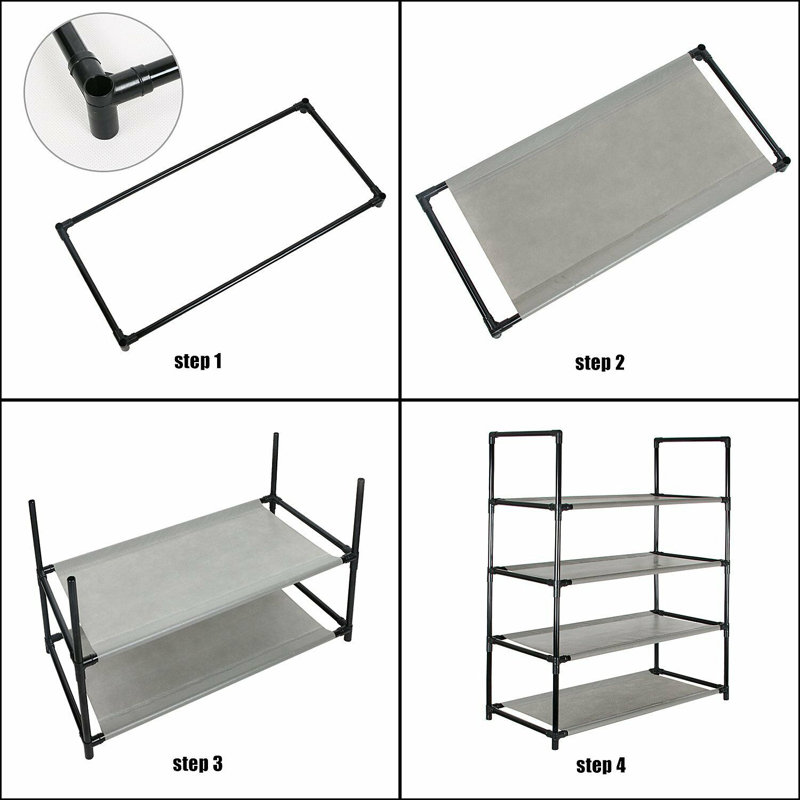 step 1

step 2

step 3

step 4