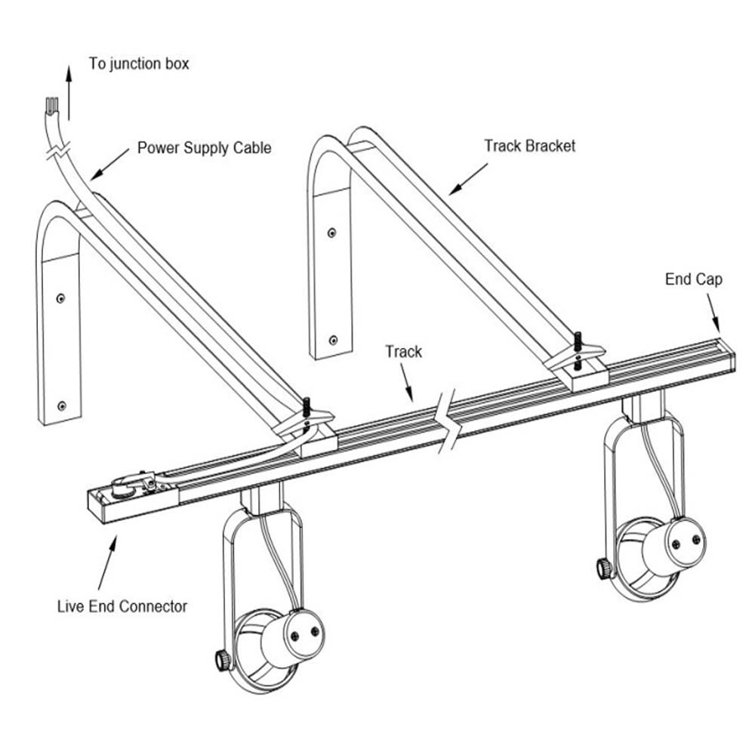 To junction box

Power Supply Cable

Track Bracket

End Cap

Track

Live End Connector