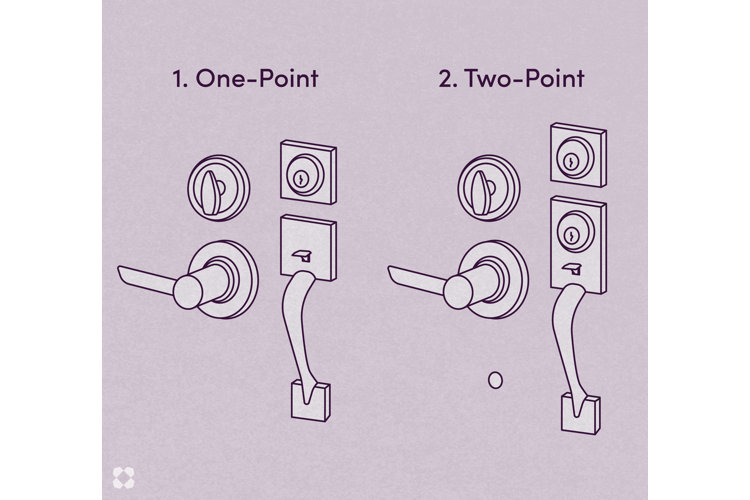 1. One-Point

2. Two-Point