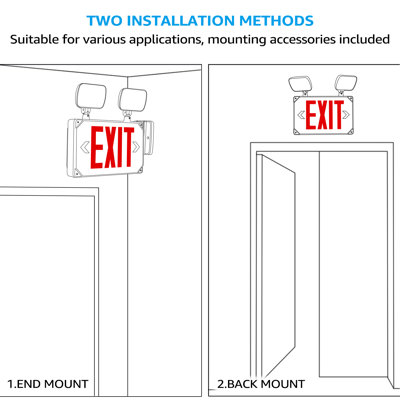 TWO INSTALLATION METHODS
Suitable for various applications, mounting accessories included

EXIT

1.END MOUNT

EXIT

2.BACK MOUNT