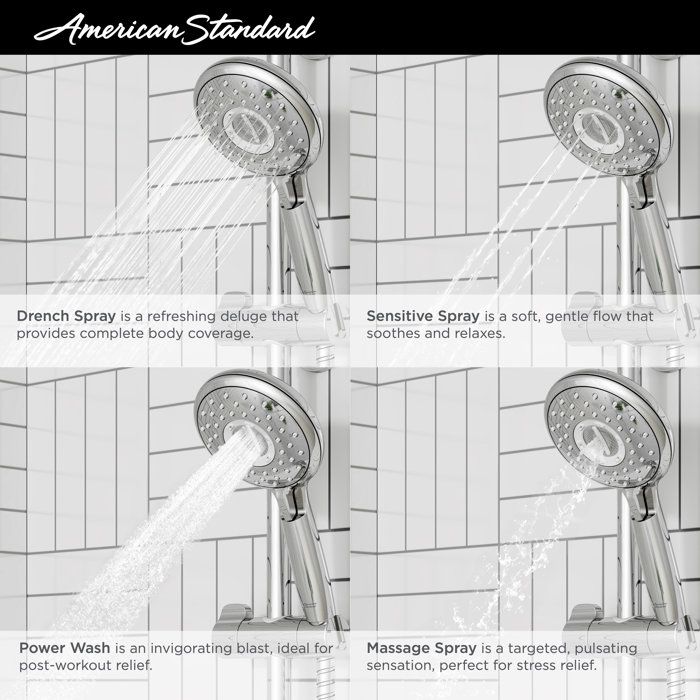 American Standard

Drench Spray is a refreshing deluge that provides complete body coverage.

Sensitive Spray is a soft, gentle flow that soothes and relaxes.

Power Wash is an invigorating blast, ideal for post-workout relief.

Massage Spray is a targeted, pulsating sensation, perfect for stress relief.