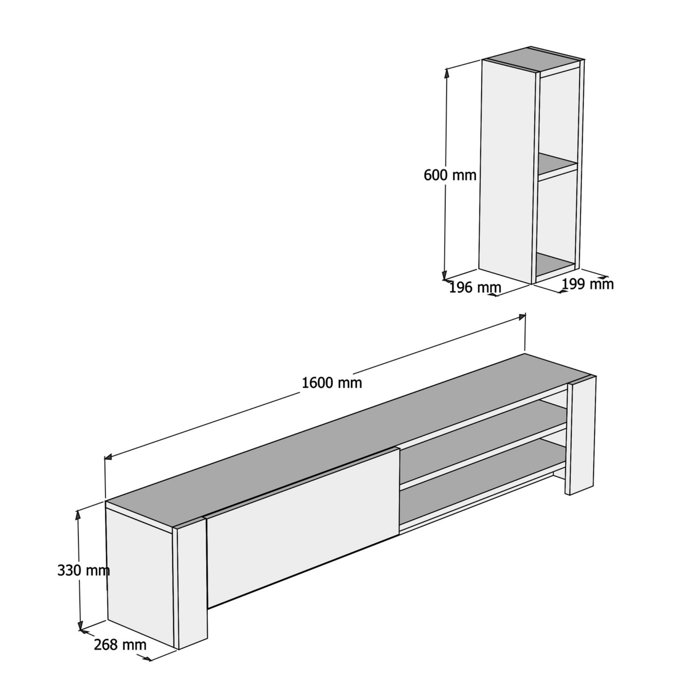 600 mm
196 mm
199 mm
1600 mm
330 mm
268 mm