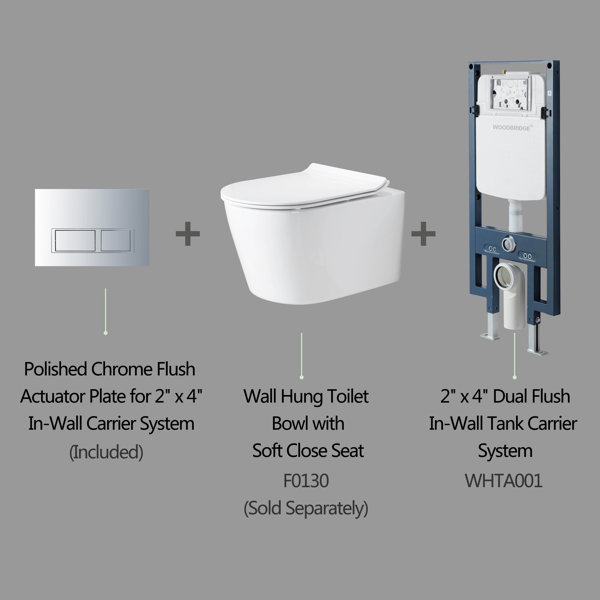 WOODBRIDGE

+

+

Polished Chrome Flush Actuator Plate for 2" x 4" In-Wall Carrier System
(Included)

Wall Hung Toilet Bowl with Soft Close Seat
F0130
(Sold Separately)

2" x 4" Dual Flush In-Wall Tank Carrier System
WHTA001