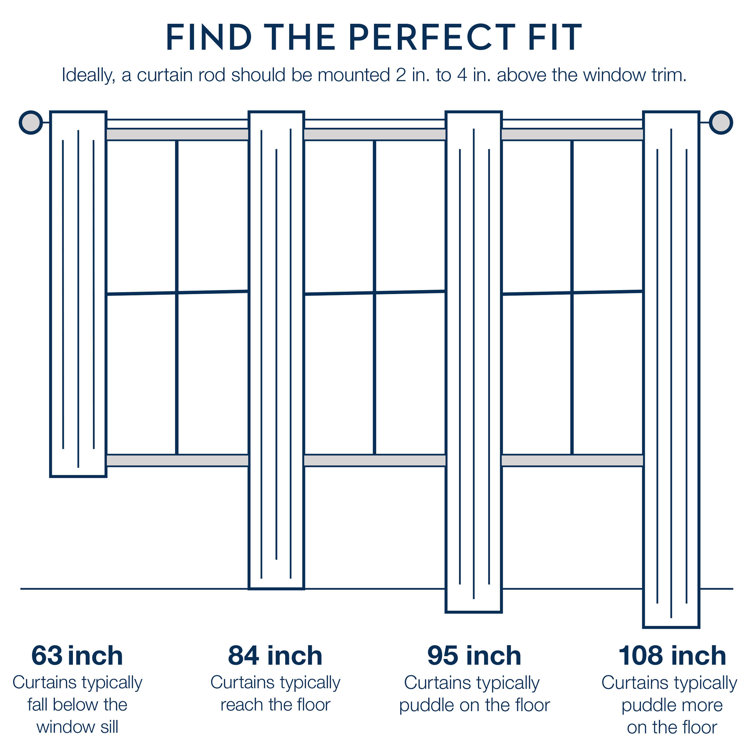 FIND THE PERFECT FIT

Ideally, a curtain rod should be mounted 2 in. to 4 in. above the window trim.

63 inch
Curtains typically fall below the window sill

84 inch
Curtains typically reach the floor

95 inch
Curtains typically puddle on the floor

108 inch
Curtains typically puddle more on the floor