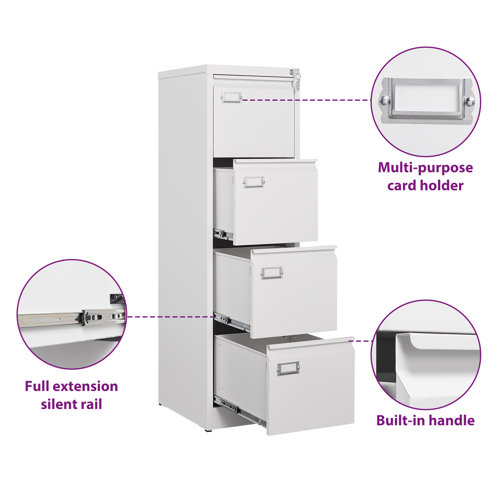 Multi-purpose card holder

Full extension silent rail

Built-in handle