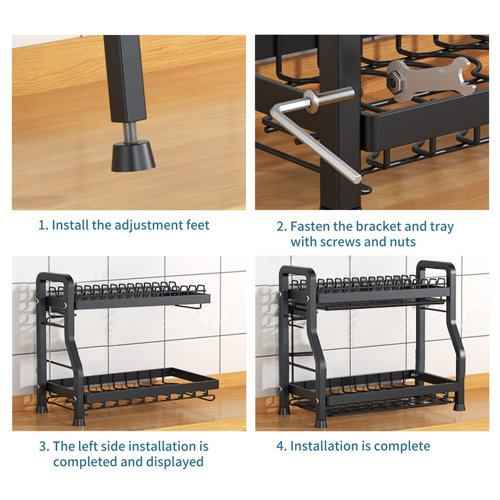 1. Install the adjustment feet

2. Fasten the bracket and tray with screws and nuts

3. The left side installation is completed and displayed

4. Installation is complete