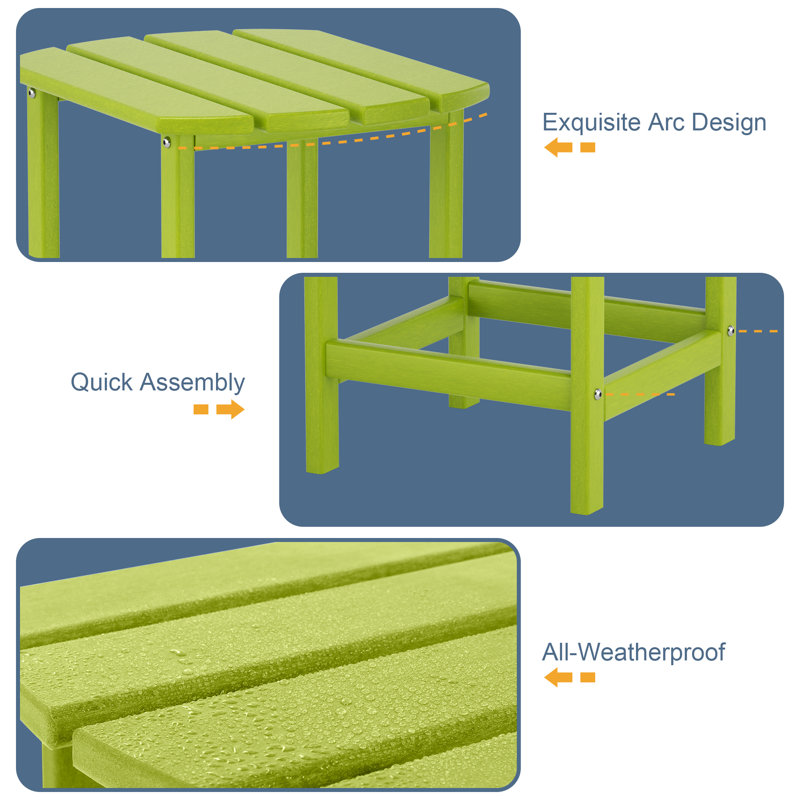 Exquisite Arc Design

Quick Assembly

All-Weatherproof