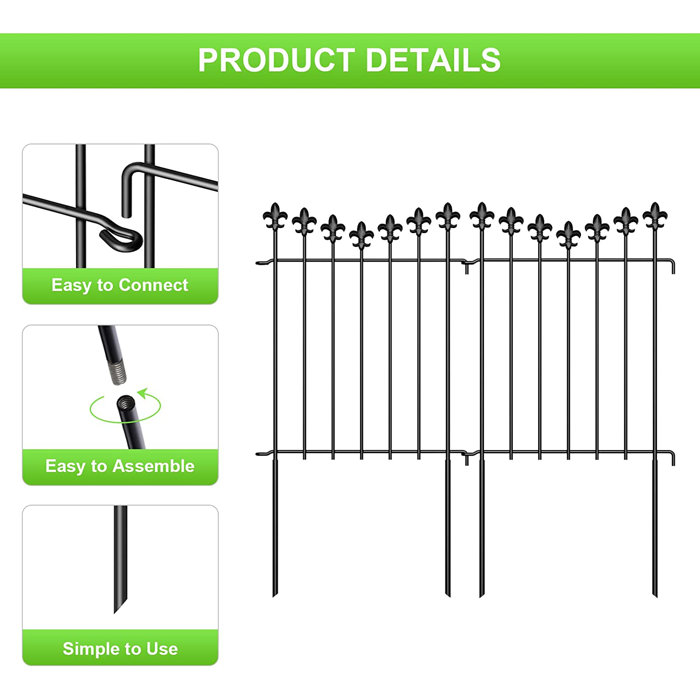 PRODUCT DETAILS

Easy to Connect

Easy to Assemble

Simple to Use