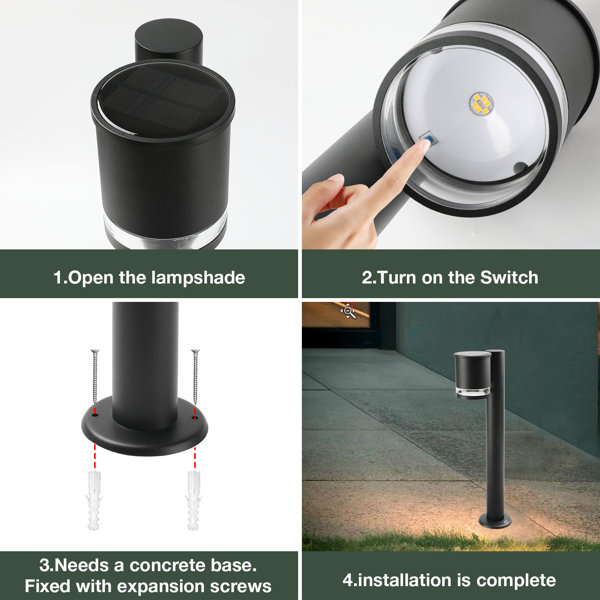 1.Open the lampshade

2.Turn on the Switch

3.Needs a concrete base. Fixed with expansion screws

4.installation is complete