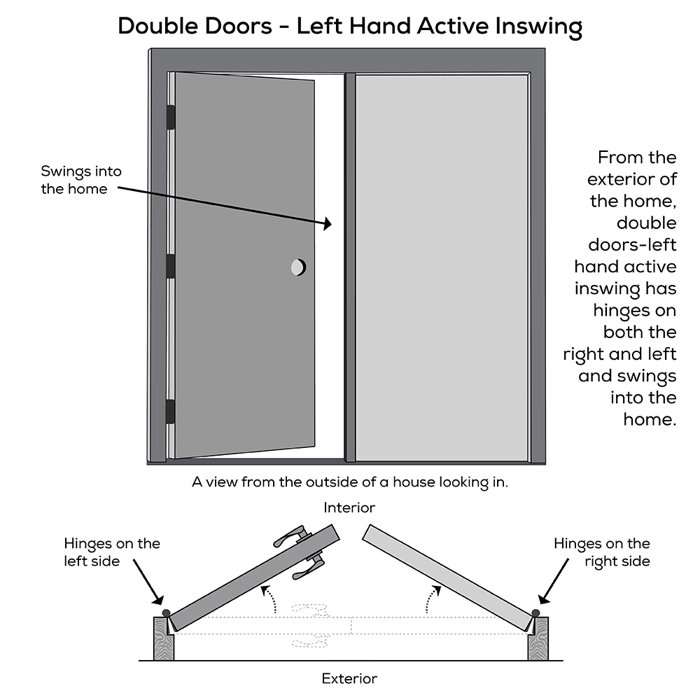 Double Doors - Left Hand Active Inswing

Swings into the home

From the exterior of the home, double doors-left hand active inswing has hinges on both the right and left and swings into the home.

A view from the outside of a house looking in.

Interior

Hinges on the left side

Hinges on the right side

Exterior