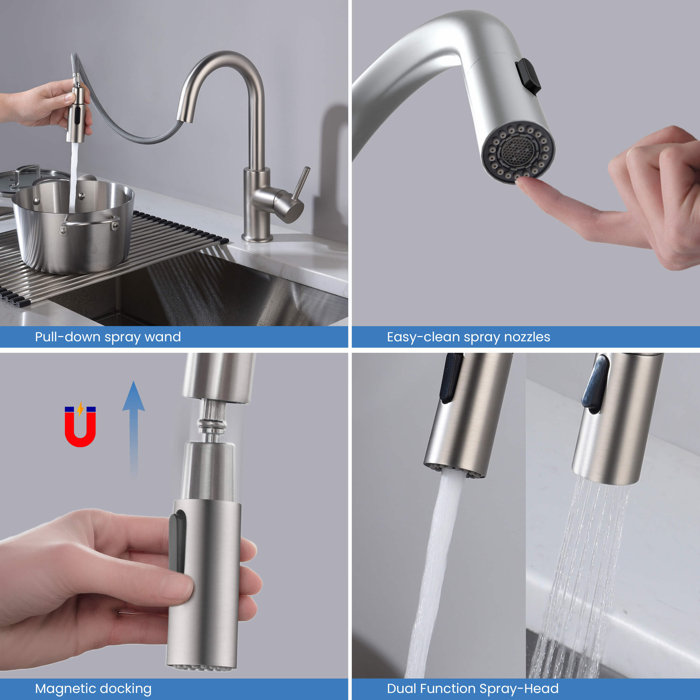 Pull-down spray wand

Easy-clean spray nozzles

Magnetic docking

Dual Function Spray-Head