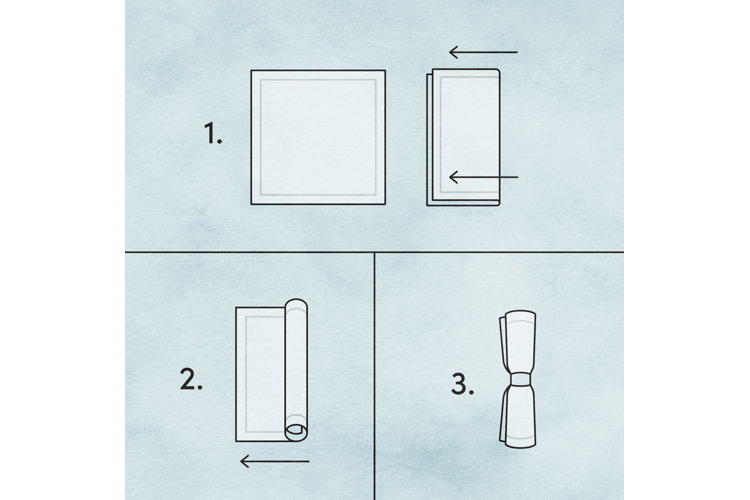 1.

2.

3.