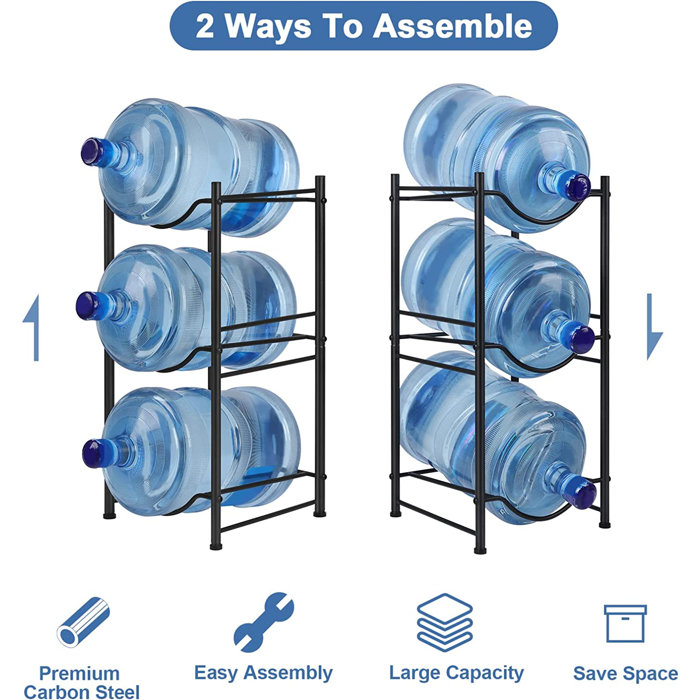 2 Ways To Assemble

Premium Carbon Steel

Easy Assembly

Large Capacity

Save Space