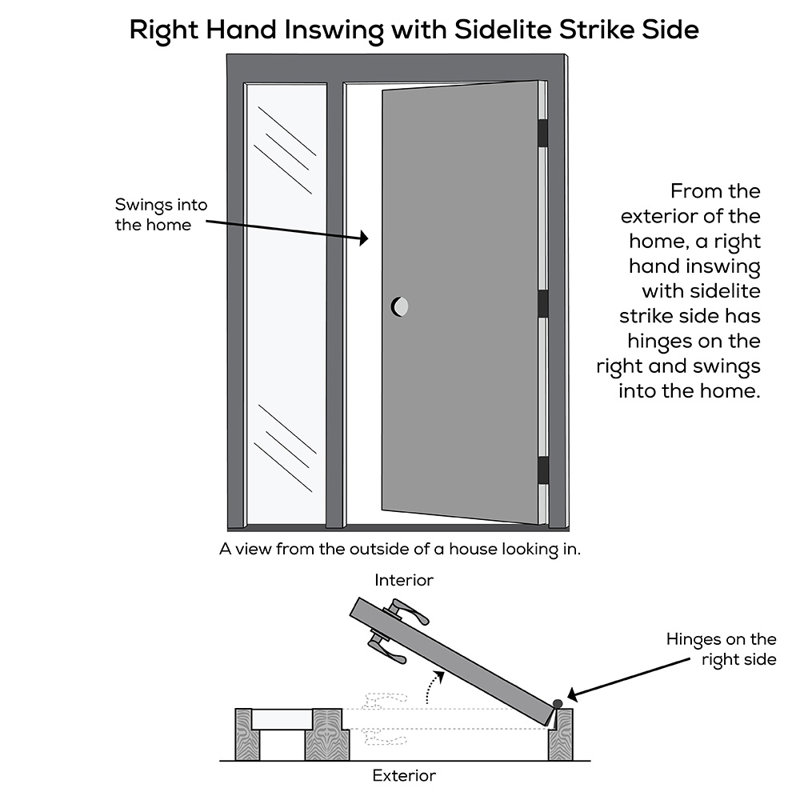 Right Hand Inswing with Sidelite Strike Side

Swings into the home

From the exterior of the home, a right hand inswing with sidelite strike side has hinges on the right and swings into the home.

A view from the outside of a house looking in.

Interior

Hinges on the right side

Exterior