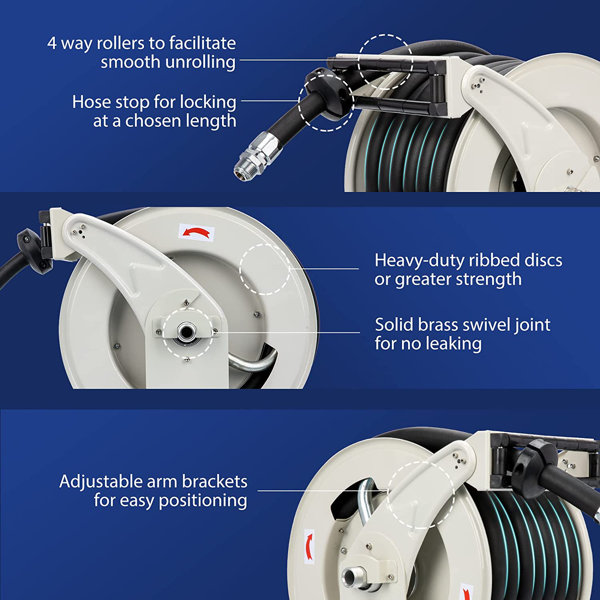 4 way rollers to facilitate smooth unrolling

Hose stop for locking at a chosen length

Heavy-duty ribbed discs or greater strength

Solid brass swivel joint for no leaking

Adjustable arm brackets for easy positioning