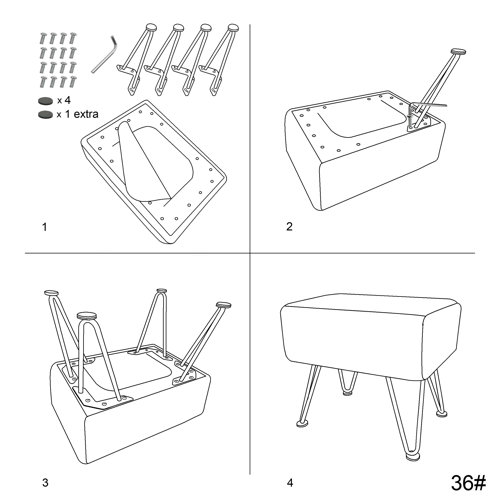 x 4
x 1 extra

1

2

3

4

36#