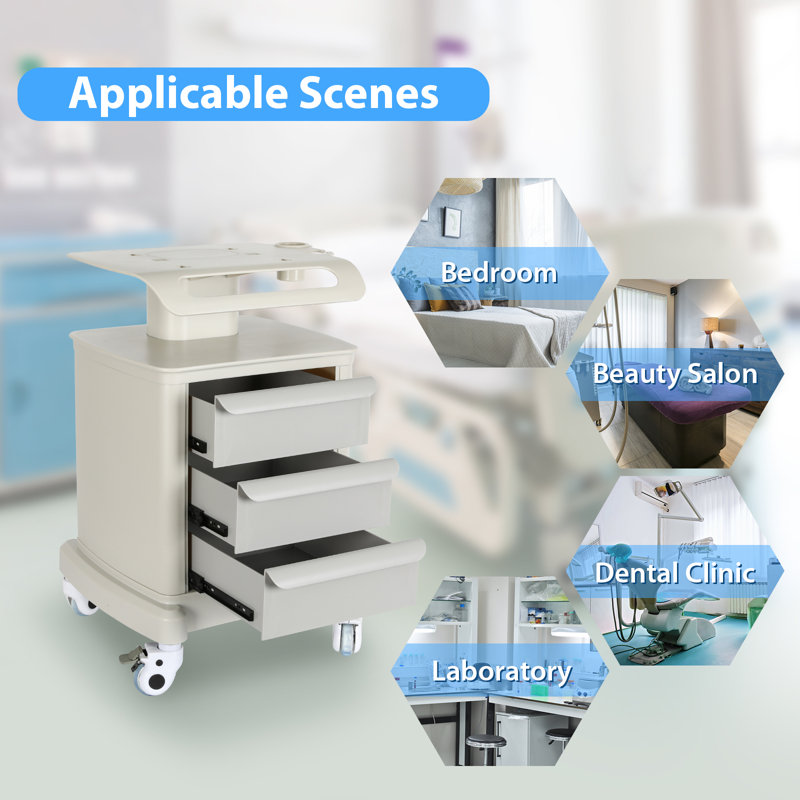 Applicable Scenes

Bedroom

Beauty Salon

Dental Clinic

Laboratory