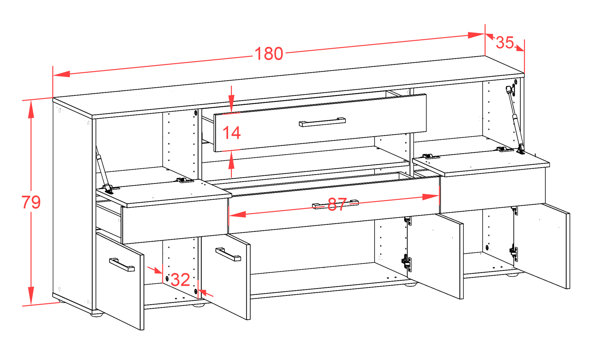 180
35
14
79
87
32