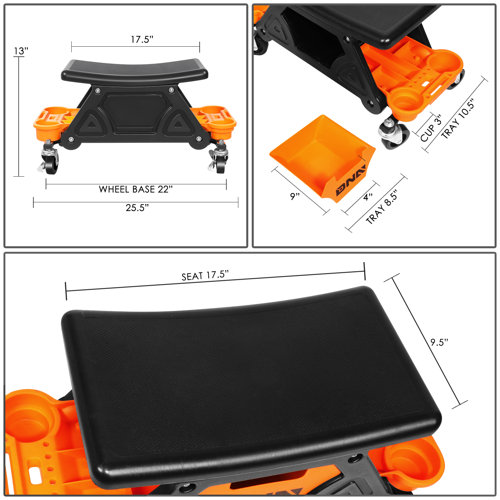 17.5"

13"

WHEEL BASE 22"

25.5"

CUP 3"

TRAY 10.5"

DNA

9"

4"

TRAY 8.5"

SEAT 17.5"

9.5"