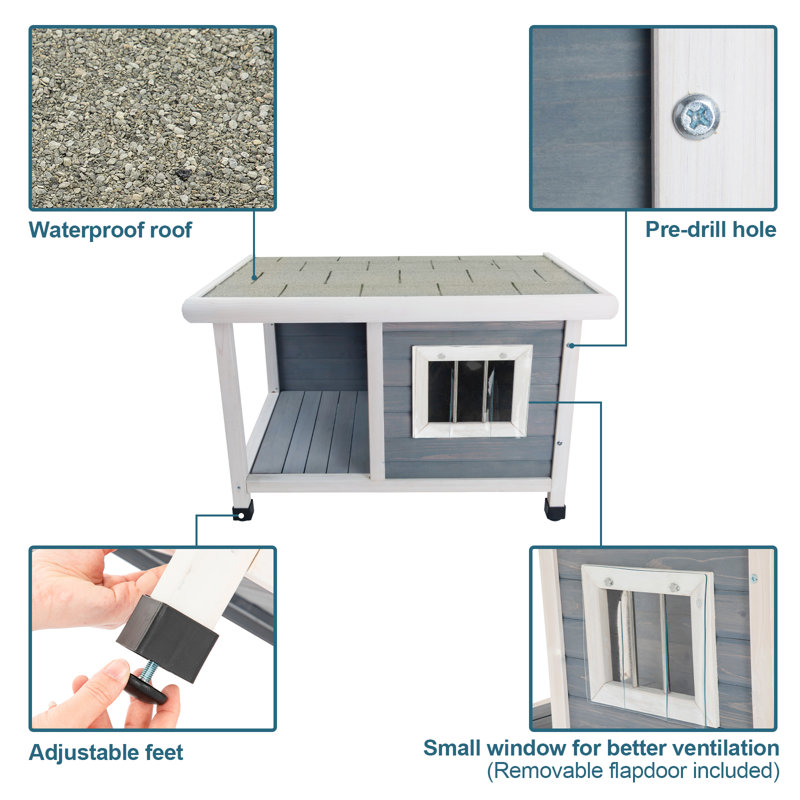 Waterproof roof

Pre-drill hole

Adjustable feet

Small window for better ventilation
(Removable flapdoor included)