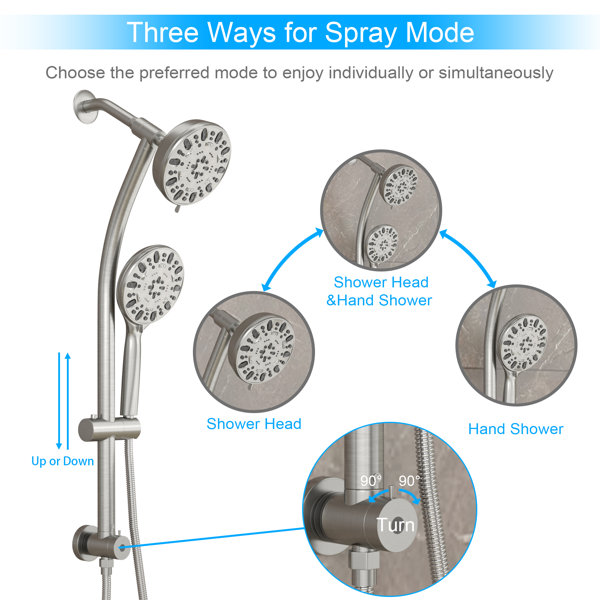 Three Ways for Spray Mode

Choose the preferred mode to enjoy individually or simultaneously

Shower Head &Hand Shower

Shower Head

Hand Shower

Up or Down

90°

90°

Turn