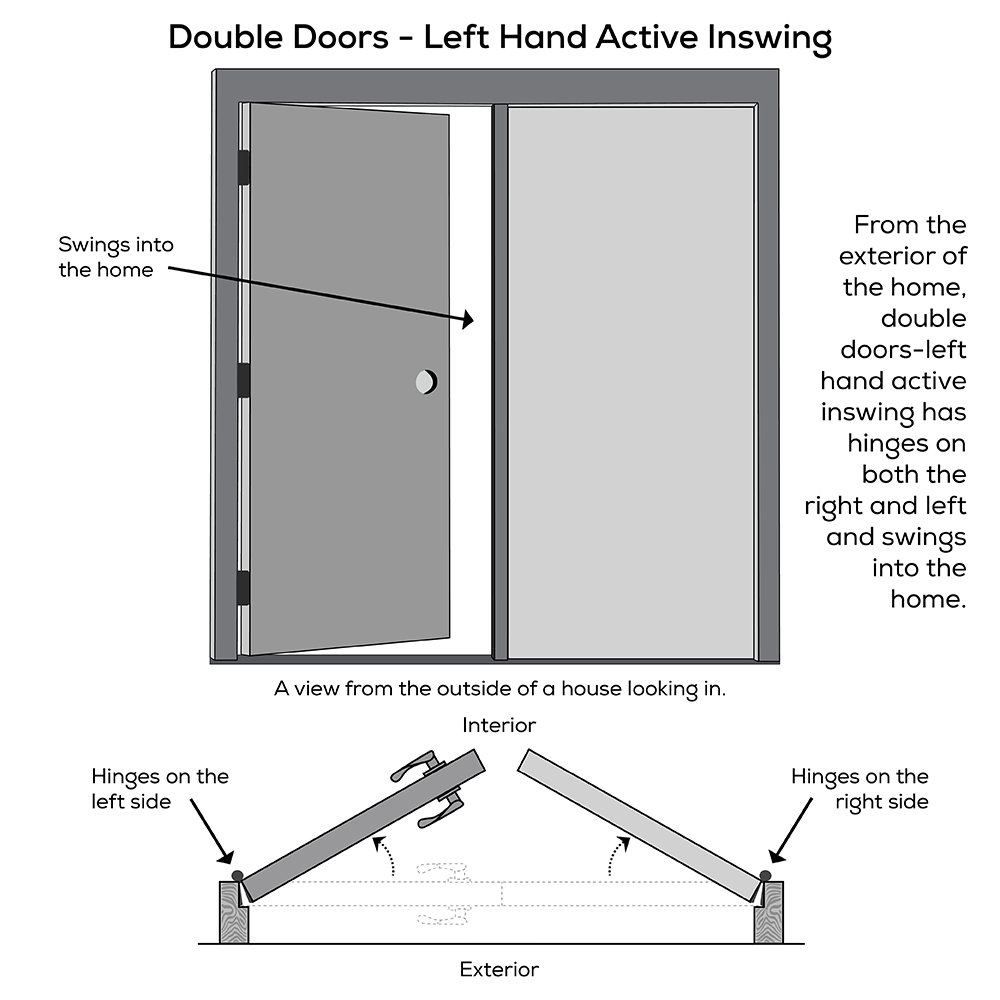 Double Doors - Left Hand Active Inswing

Swings into the home

From the exterior of the home, double doors-left hand active inswing has hinges on both the right and left and swings into the home.

A view from the outside of a house looking in.

Interior

Hinges on the left side

Hinges on the right side

Exterior