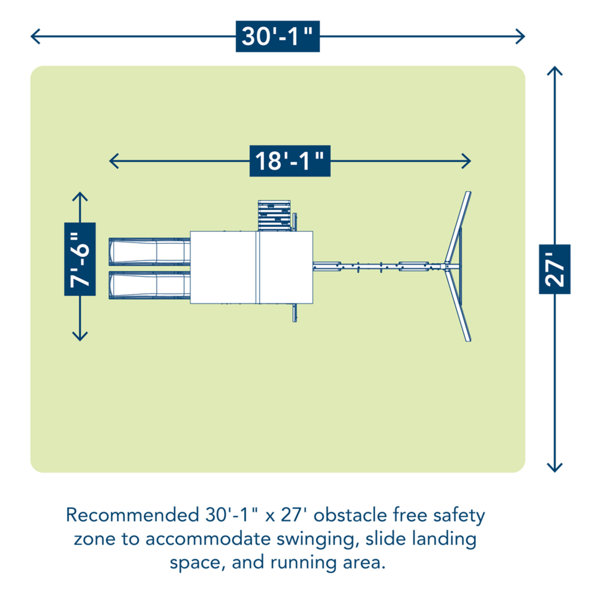 30'-1"

18'-1"

7'-6"

27'

Recommended 30'-1" x 27' obstacle free safety zone to accommodate swinging, slide landing space, and running area.