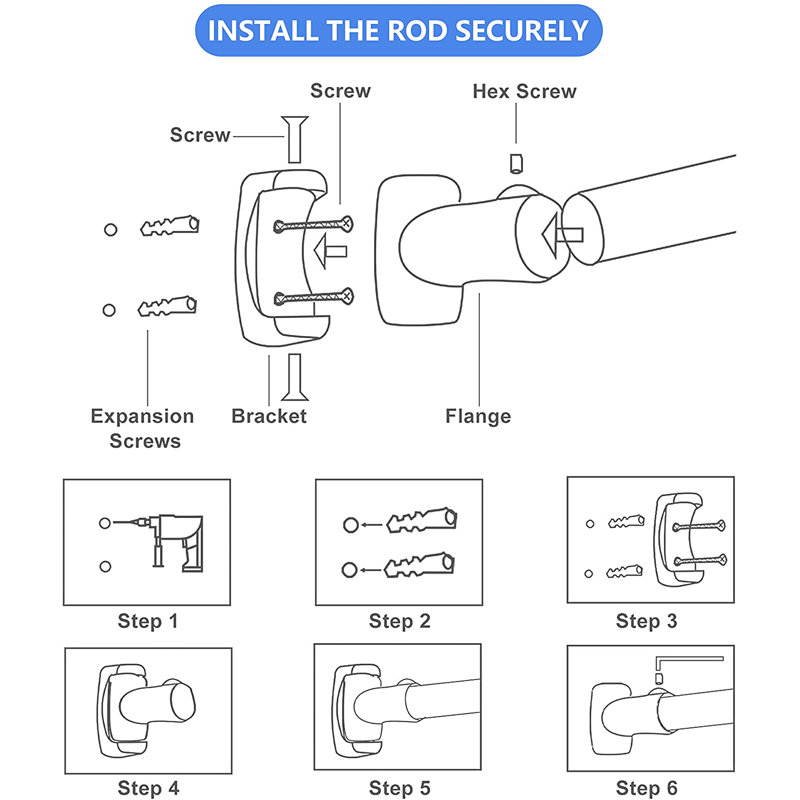 INSTALL THE ROD SECURELY

Screw

Hex Screw

Screw

Expansion Screws

Bracket

Flange

Step 1

Step 2

Step 3

Step 4

Step 5

Step 6