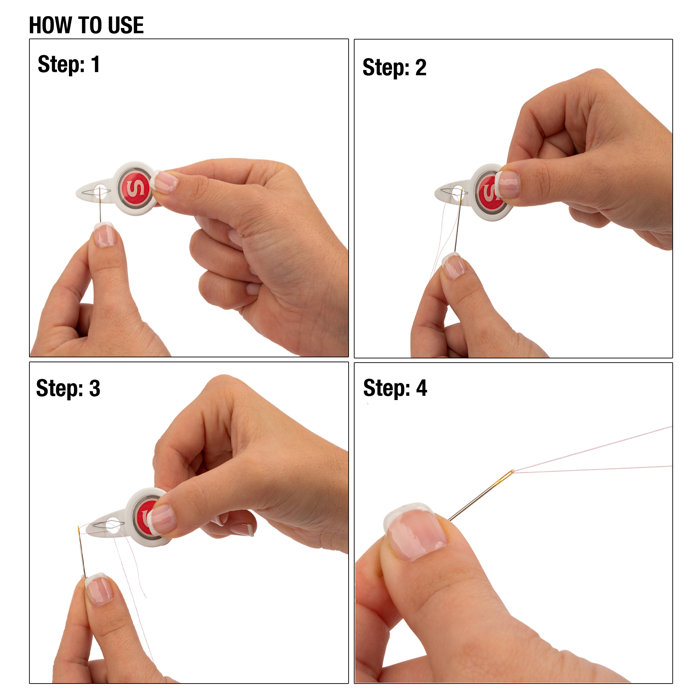 HOW TO USE

Step: 1

S

Step: 2

S

Step: 3

Step: 4