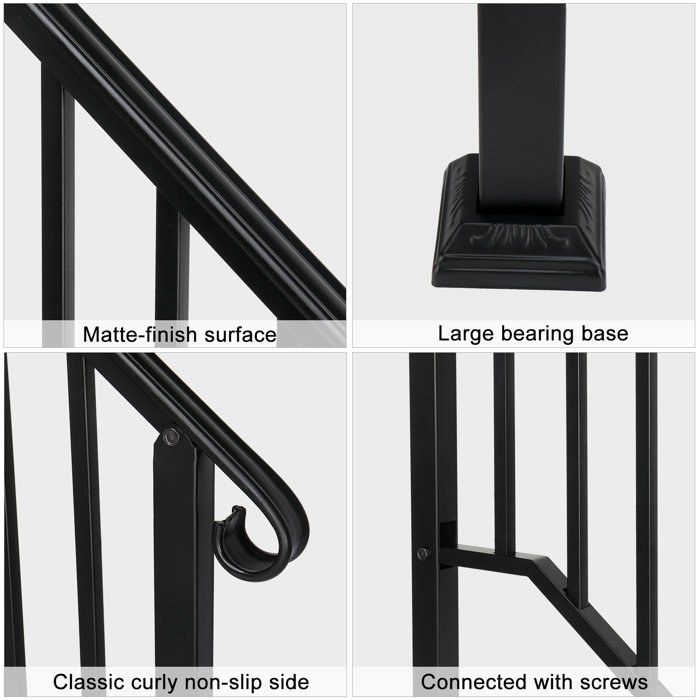 Matte-finish surface

Large bearing base

Classic curly non-slip side

Connected with screws