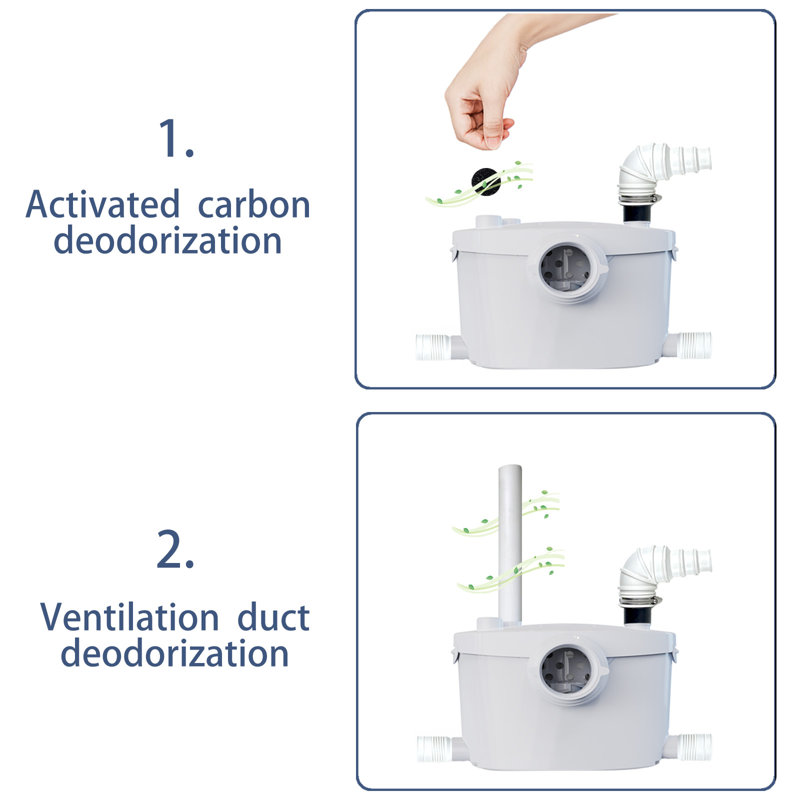 1.

Activated carbon deodorization

2.

Ventilation duct deodorization