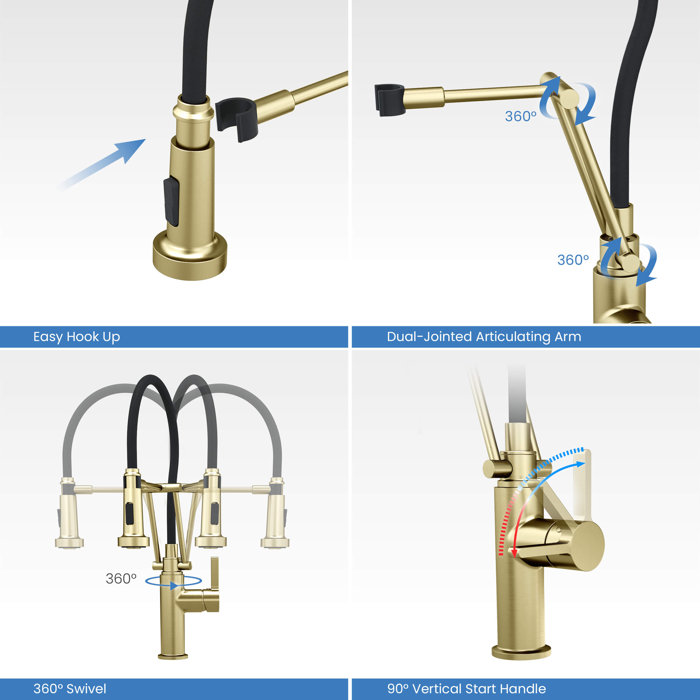 Easy Hook Up

360º

360º

Dual-Jointed Articulating Arm

360º

360º Swivel

90º Vertical Start Handle