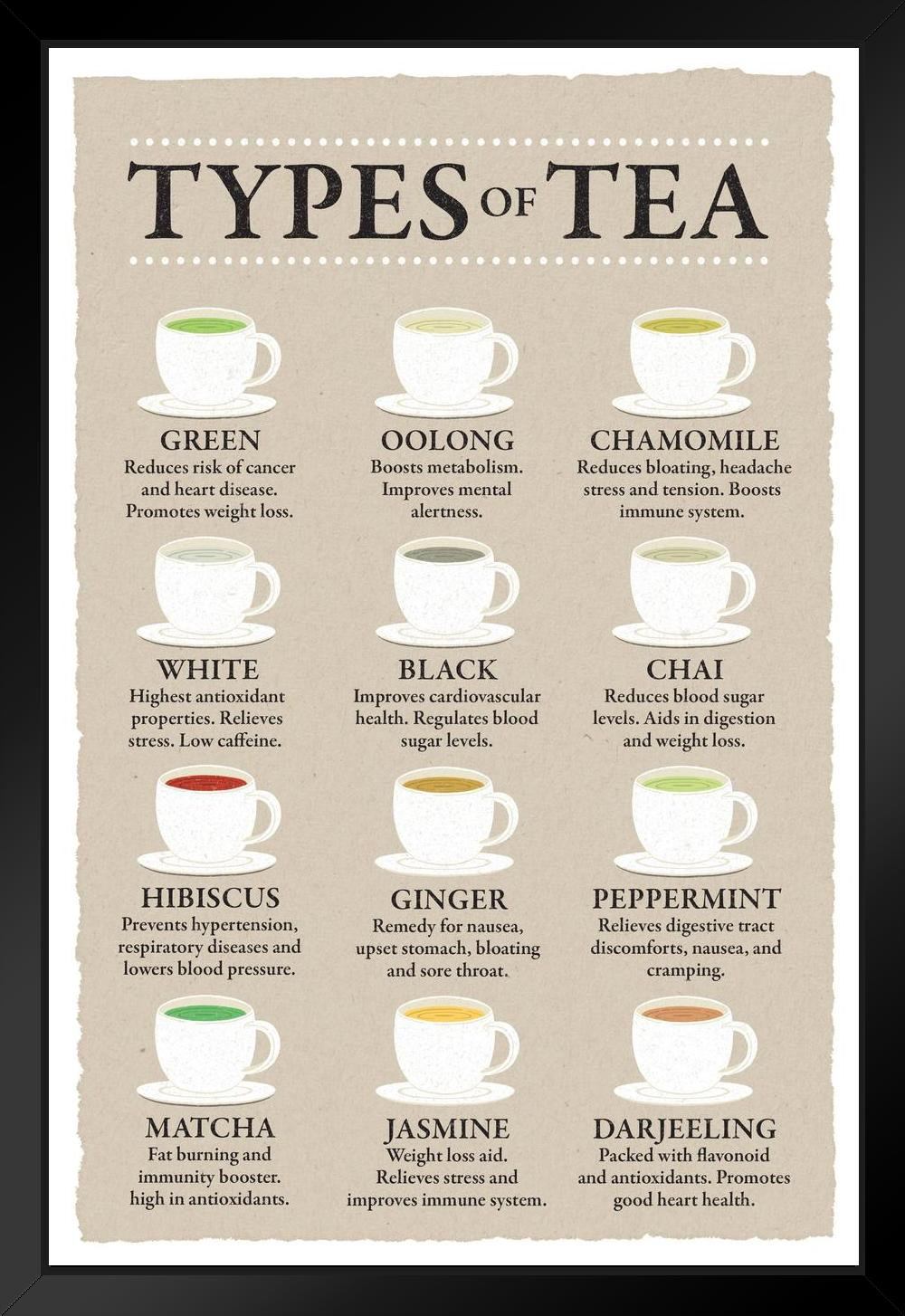 TYPES OF TEA

GREEN
Reduces risk of cancer and heart disease. Promotes weight loss.

OOLONG
Boosts metabolism. Improves mental alertness.

CHAMOMILE
Reduces bloating, headache stress and tension. Boosts immune system.

WHITE
Highest antioxidant properties. Relieves stress. Low caffeine.

BLACK
Improves cardiovascular health. Regulates blood sugar levels.

CHAI
Reduces blood sugar levels. Aids in digestion and weight loss.

HIBISCUS
Prevents hypertension, respiratory diseases and lowers blood pressure.

GINGER
Remedy for nausea, upset stomach, bloating and sore throat.

PEPPERMINT
Relieves digestive tract discomforts, nausea, and cramping.

MATCHA
Fat burning and immunity booster. high in antioxidants.

JASMINE
Weight loss aid. Relieves stress and improves immune system.

DARJEELING
Packed with flavonoid and antioxidants. Promotes good heart health.